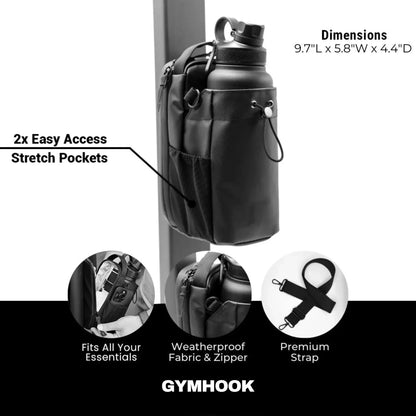 Dimensions
9.7"L x 5.8"W x 4.4"D

2x Easy Access Stretch Pockets

Fits All Your Essentials

Weatherproof Fabric & Zipper

Premium Strap

GYMHOOK